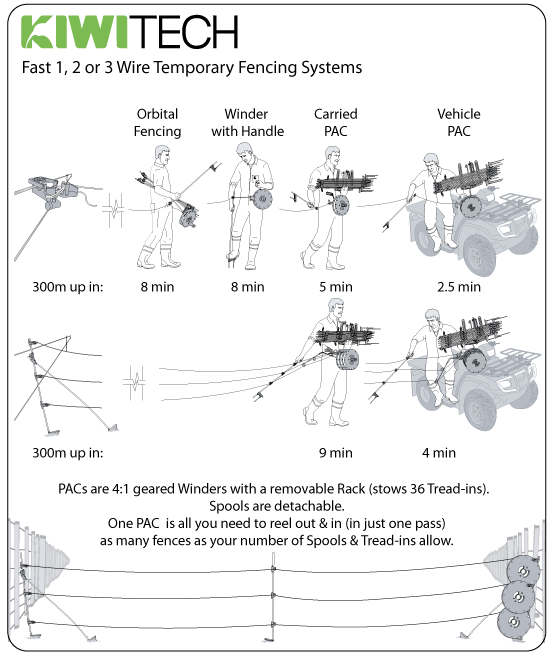 KIWITECH

Fast 1, 2 or 3 Wire Temporary Fencing Systems

Orbital Fencing

Winder with Handle

Carried PAC

Vehicle PAC

300m up in: 8 min 8 min 5 min 2.5 min

300m up in: 9 min 4 min

PACs are 4:1 geared Winders with a removable Rack (stows 36 Tread-ins).
Spools are detachable.
One PAC is all you need to reel out & in (in just one pass)
as many fences as your number of Spools & Tread-ins allow.