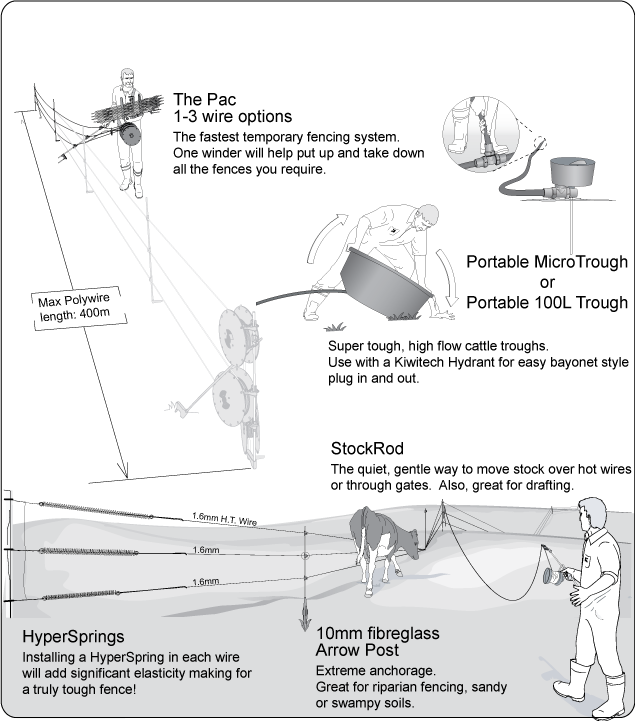 The Pac
1-3 wire options

The fastest temporary fencing system. One winder will help put up and take down all the fences you require.

Max Polywire length: 400m

Portable MicroTrough
or
Portable 100L Trough

Super tough, high flow cattle troughs. Use with a Kiwitech Hydrant for easy bayonet style plug in and out.

StockRod

The quiet, gentle way to move stock over hot wires or through gates. Also, great for drafting.

1.6mm H.T. Wire

1.6mm

1.6mm

HyperSprings

Installing a HyperSpring in each wire will add significant elasticity making for a truly tough fence!

10mm fibreglass
Arrow Post

Extreme anchorage.
Great for riparian fencing, sandy or swampy soils.